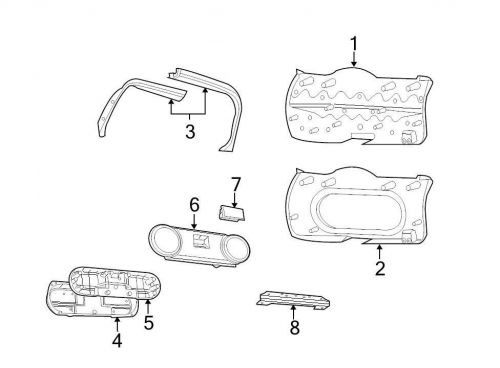 1
3
7
6
2
5
4
8