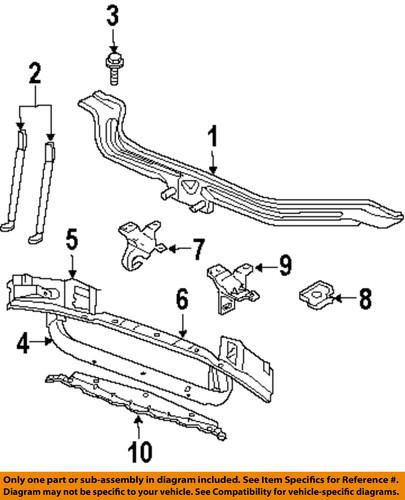 3
2
1
5
7
9
6
8
4
10

Only one part or sub-assembly in diagram included. See Item Specifics for Reference #. Diagram may not be specific to your vehicle. See Compatibility for vehicle-specific diagrams.