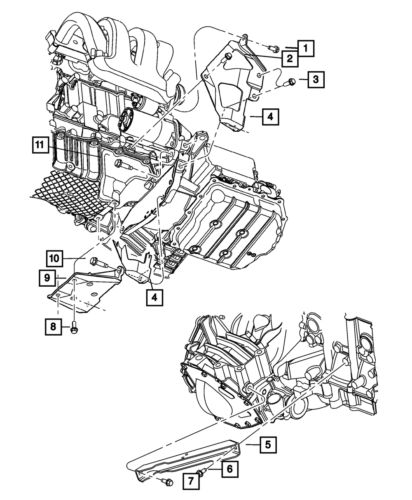 1
2
3
4
11
10
9
4
8
5
6
7