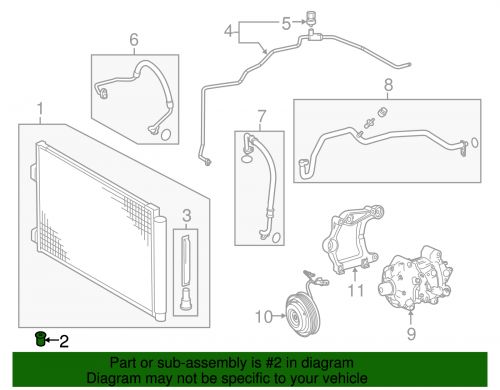 4
5
6
8
1
7
3
11
10
9
2

Part or sub-assembly is #2 in diagram
Diagram may not be specific to your vehicle