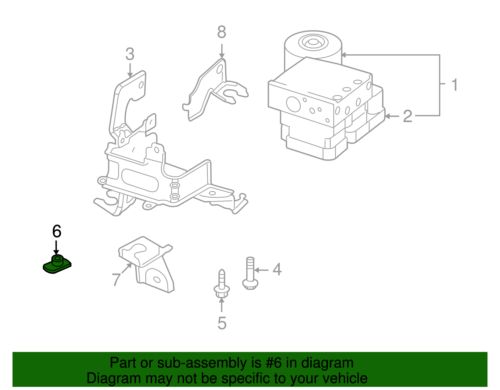 8
3
1
2
6
7
4
5

Part or sub-assembly is #6 in diagram
Diagram may not be specific to your vehicle