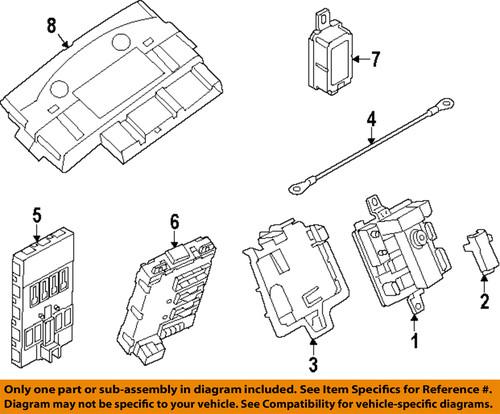 8

7

4

5

6

3

1

2

Only one part or sub-assembly in diagram included. See Item Specifics for Reference #.
Diagram may not be specific to your vehicle. See Compatibility for vehicle-specific diagrams.