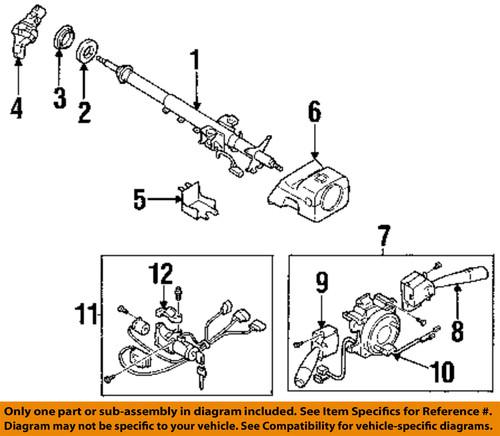 4
3
2
1
6
5
7
12
11
9
8
10
Only one part or sub-assembly in diagram included. See Item Specifics for Reference #.
Diagram may not be specific to your vehicle. See Compatibility for vehicle-specific diagrams.