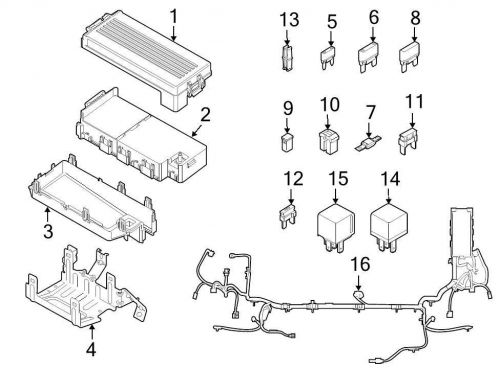 1
13
5
6
8
2
9
10
7
11
3
12
15
14
16
4