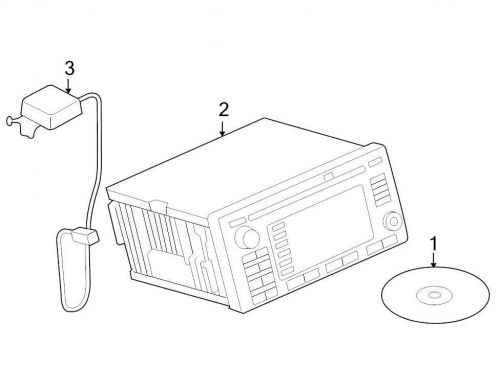 3

2

1