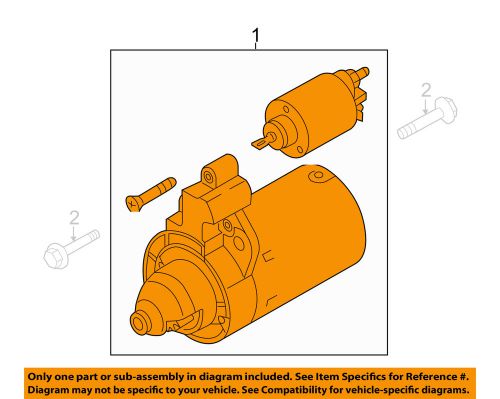 1

2

2

Only one part or sub-assembly in diagram included. See Item Specifics for Reference #. Diagram may not be specific to your vehicle. See Compatibility for vehicle-specific diagrams.