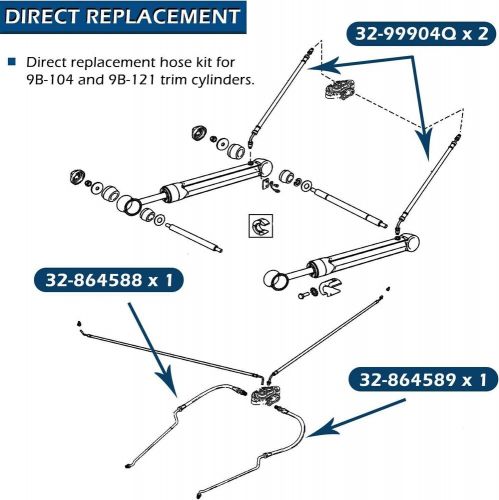 DIRECT REPLACEMENT

■ Direct replacement hose kit for 9B-104 and 9B-121 trim cylinders.

32-99904Q x 2

32-864588 x 1

32-864589 x 1