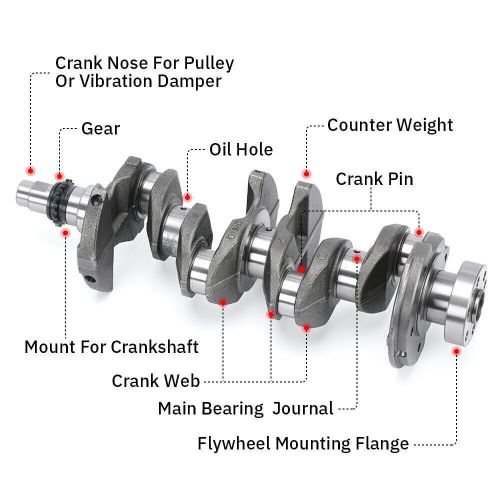 Crank Nose For Pulley Or Vibration Damper

Gear

Oil Hole

Counter Weight

Crank Pin

Mount For Crankshaft

Crank Web

Main Bearing Journal

Flywheel Mounting Flange