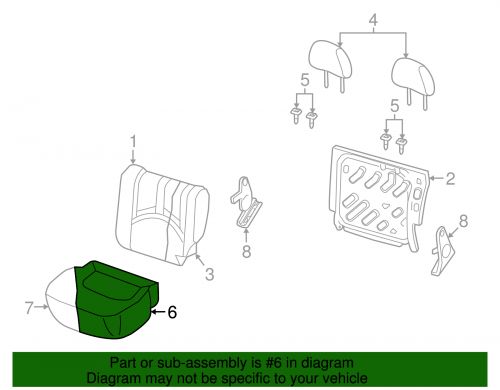 4

5

5

1

2

8

8

3

7

6

Part or sub-assembly is #6 in diagram
Diagram may not be specific to your vehicle