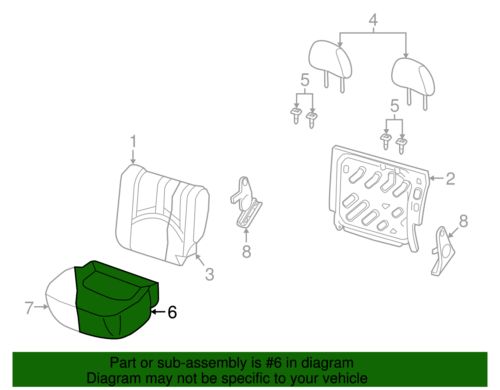 4
5
5
1
2
8
8
3
7
6
Part or sub-assembly is #6 in diagram
Diagram may not be specific to your vehicle