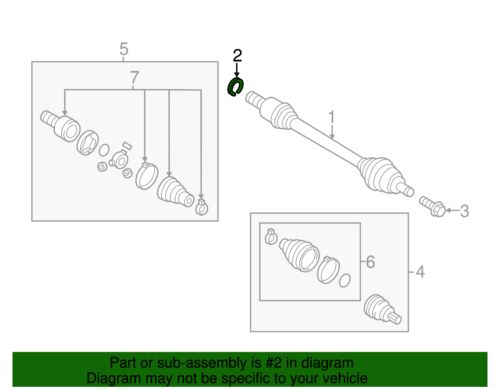 5
7
2
1
3
6
4

Part or sub-assembly is #2 in diagram
Diagram may not be specific to your vehicle