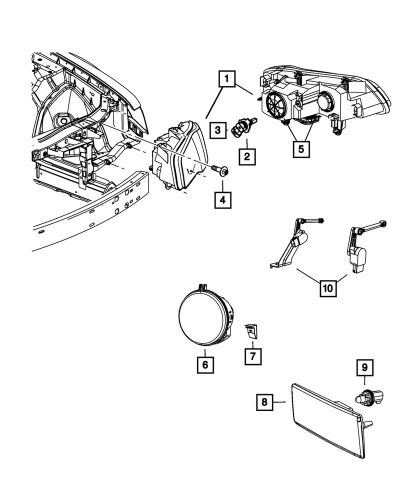 1
3
2
5
4
10
6
7
9
8