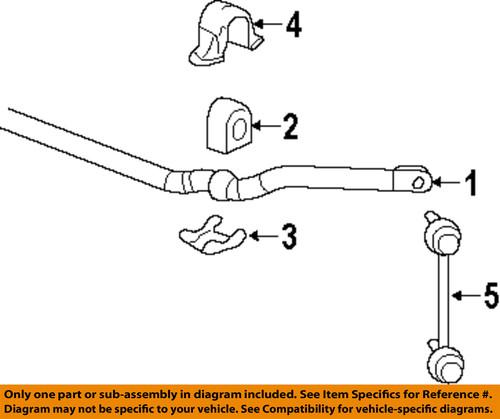 4

2

1

3

5

Only one part or sub-assembly in diagram included. See Item Specifics for Reference #.
Diagram may not be specific to your vehicle. See Compatibility for vehicle-specific diagrams.