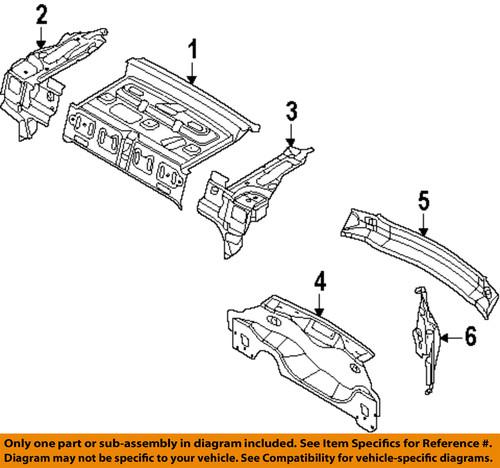 2
1
3
5
4
6

Only one part or sub-assembly in diagram included. See Item Specifics for Reference #. Diagram may not be specific to your vehicle. See Compatibility for vehicle-specific diagrams.