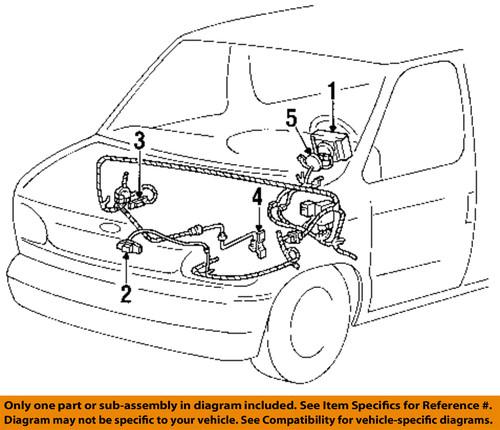 1
5
3
4
2

Only one part or sub-assembly in diagram included. See Item Specifics for Reference #.
Diagram may not be specific to your vehicle. See Compatibility for vehicle-specific diagrams.