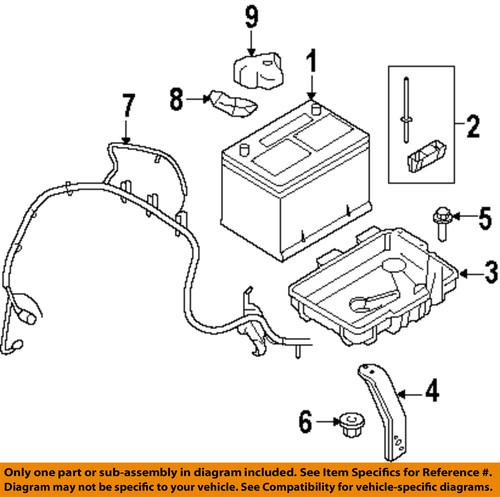 9
1
8
7
2
5
3
4
6

Only one part or sub-assembly in diagram included. See Item Specifics for Reference #. Diagram may not be specific to your vehicle. See Compatibility for vehicle-specific diagrams.