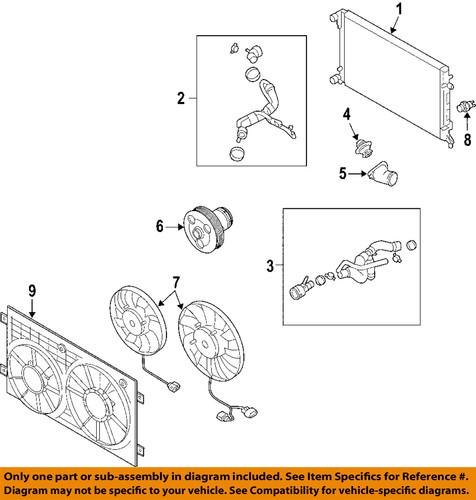 1
2
4
8
5
6
3
9
7

Only one part or sub-assembly in diagram included. See Item Specifics for Reference #. Diagram may not be specific to your vehicle. See Compatibility for vehicle-specific diagrams.