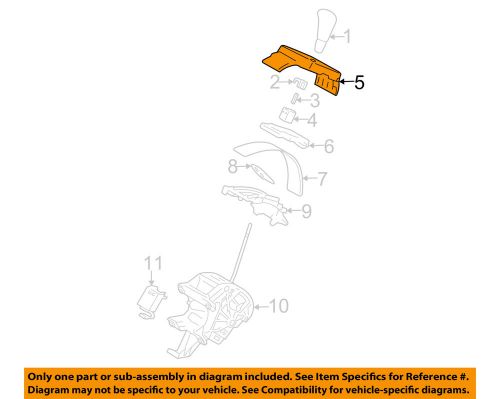 1
5
2
3
4
6
8
7
9
11
10

Only one part or sub-assembly in diagram included. See Item Specifics for Reference #. Diagram may not be specific to your vehicle. See Compatibility for vehicle-specific diagrams.