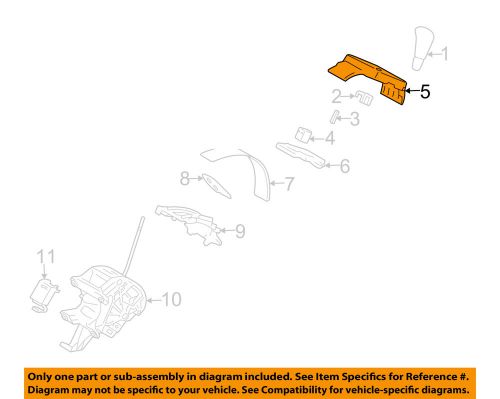 1
5
2
3
4
6
8
7
9
11
10

Only one part or sub-assembly in diagram included. See Item Specifics for Reference #. Diagram may not be specific to your vehicle. See Compatibility for vehicle-specific diagrams.