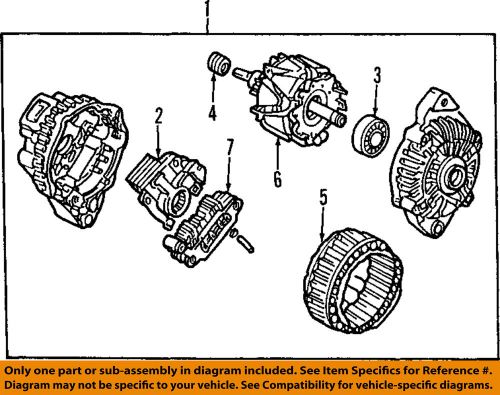 1

4

3

2

7

6

5

Only one part or sub-assembly in diagram included. See Item Specifics for Reference #. Diagram may not be specific to your vehicle. See Compatibility for vehicle-specific diagrams.