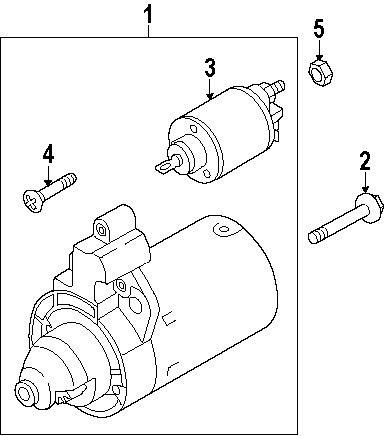 1
5
3
4
2