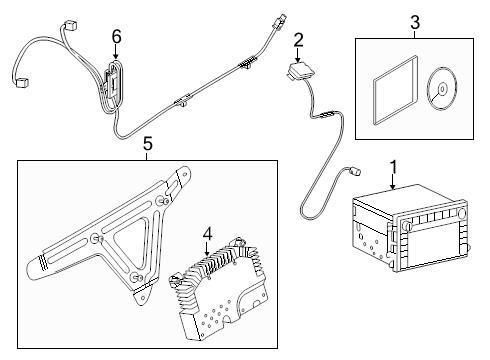 6
2
3
5
1
4