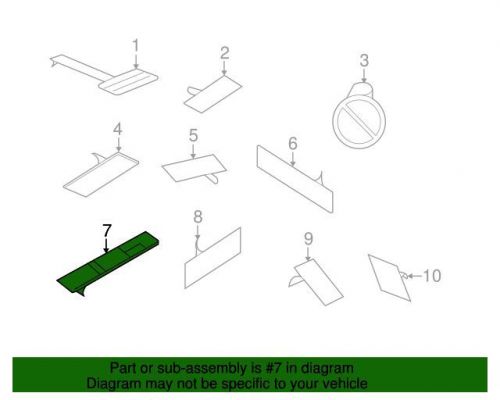 1
2
3
4
5
6
7
8
9
10

Part or sub-assembly is #7 in diagram
Diagram may not be specific to your vehicle