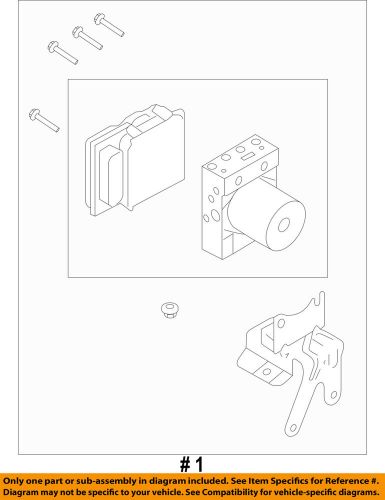 # 1

Only one part or sub-assembly in diagram included. See Item Specifics for Reference #. Diagram may not be specific to your vehicle. See Compatibility for vehicle-specific diagrams.