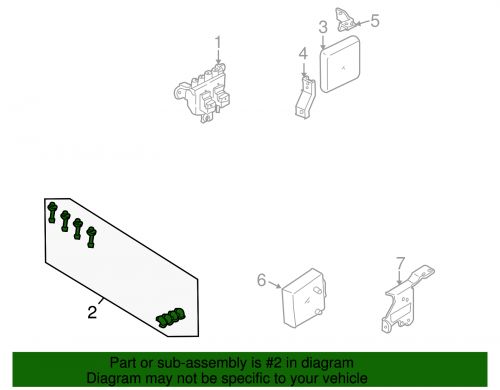 1
3
5
4
2
6
7
Part or sub-assembly is #2 in diagram
Diagram may not be specific to your vehicle