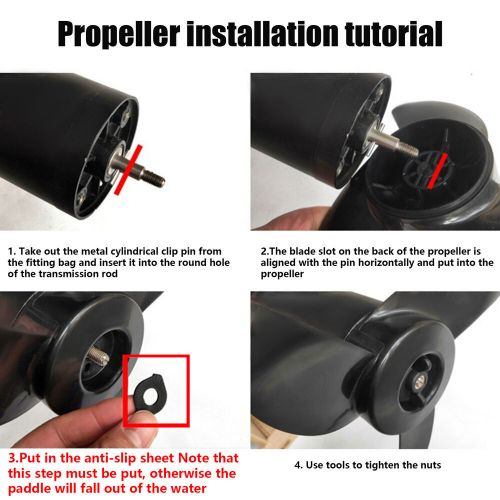 Propeller installation tutorial

1. Take out the metal cylindrical clip pin from the fitting bag and insert it into the round hole of the transmission rod

2.The blade slot on the back of the propeller is aligned with the pin horizontally and put into the propeller

3.Put in the anti-slip sheet Note that this step must be put, otherwise the paddle will fall out of the water

4. Use tools to tighten the nuts