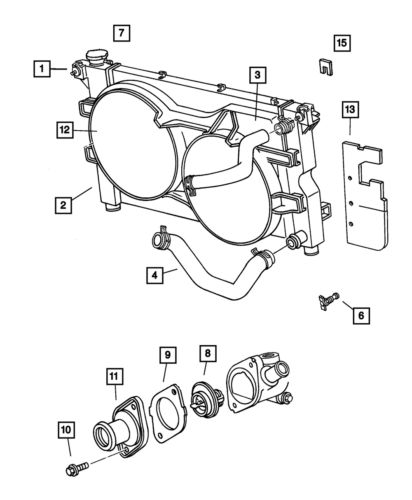 7
15
1
3
13
12
2
4
6
9
8
11
10