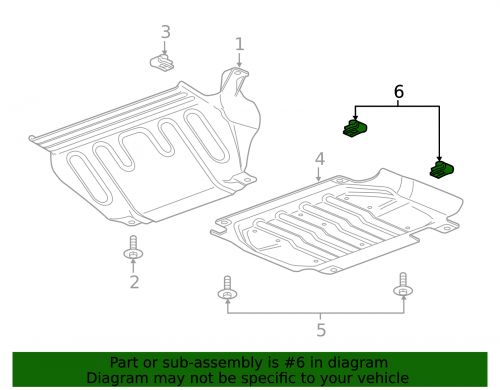 3
1
6
4
2
5

Part or sub-assembly is #6 in diagram
Diagram may not be specific to your vehicle