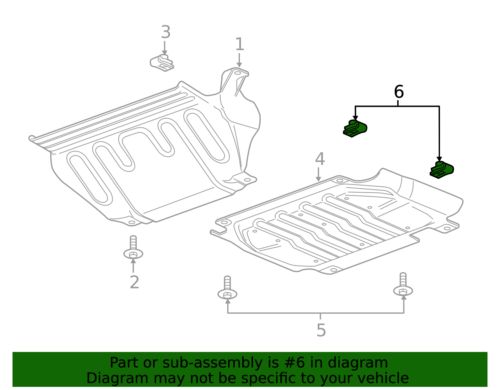 3
1
6
4
2
5
Part or sub-assembly is #6 in diagram
Diagram may not be specific to your vehicle