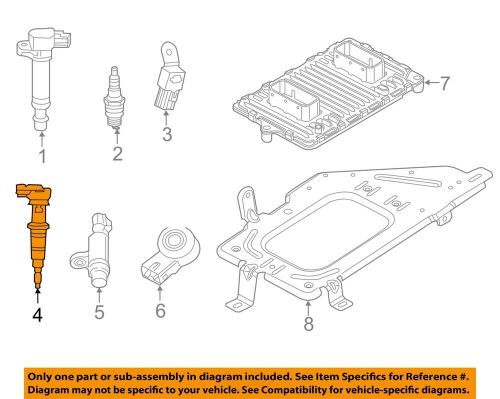 1
2
3
7
4
5
6
8

Only one part or sub-assembly in diagram included. See Item Specifics for Reference #. Diagram may not be specific to your vehicle. See Compatibility for vehicle-specific diagrams.