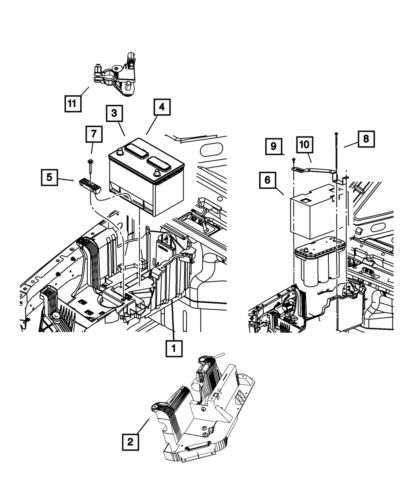 11

3

4

7

5

9

10

8

6

1

2