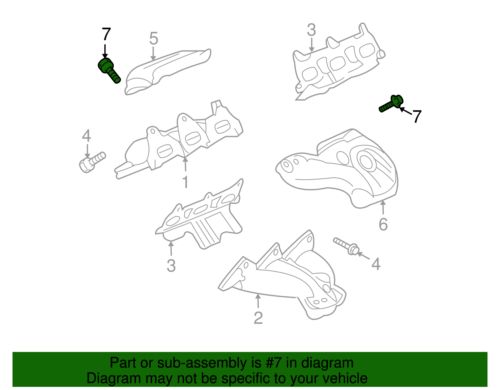 7
5
3
7
4
1
6
3
4
2

Part or sub-assembly is #7 in diagram
Diagram may not be specific to your vehicle