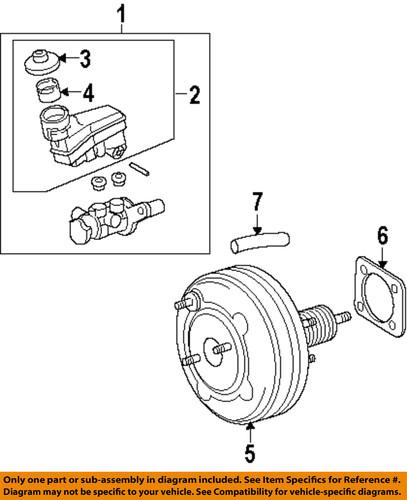 1
3
4
2
7
6
5
Only one part or sub-assembly in diagram included. See Item Specifics for Reference #. Diagram may not be specific to your vehicle. See Compatibility for vehicle-specific diagrams.