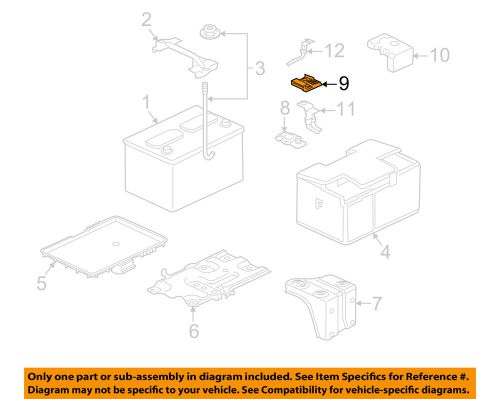 2
3
12
10
9
1
8
11
F
4
5
6
7

Only one part or sub-assembly in diagram included. See Item Specifics for Reference #.
Diagram may not be specific to your vehicle. See Compatibility for vehicle-specific diagrams.