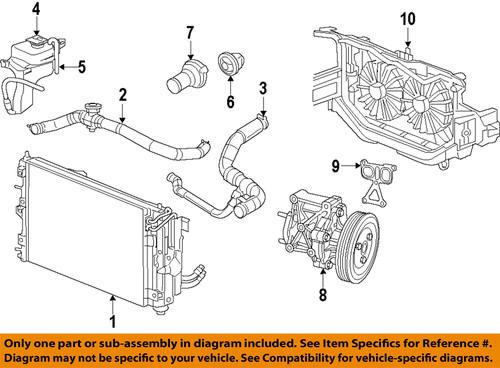 4
5
7
6
2
3
10
9
8
1

Only one part or sub-assembly in diagram included. See Item Specifics for Reference #. Diagram may not be specific to your vehicle. See Compatibility for vehicle-specific diagrams.