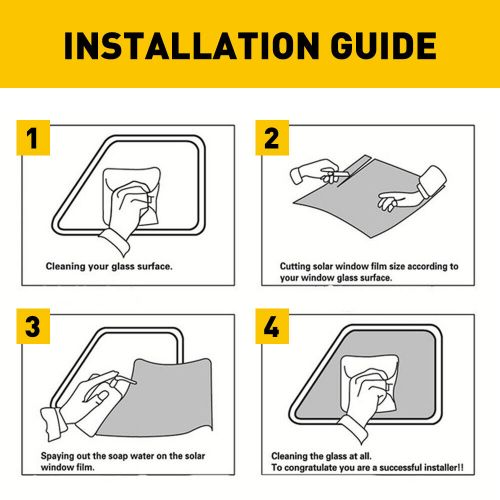 INSTALLATION GUIDE

1

Cleaning your glass surface.

2

Cutting solar window film size according to your window glass surface.

3

Spaying out the soap water on the solar window film.

4

Cleaning the glass at all.
To congratulate you are a successful installer!!