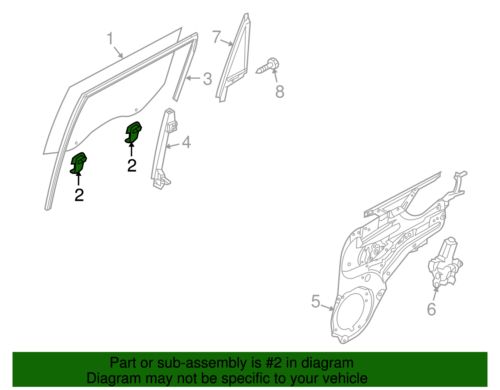 1
7
3
8
4
2
2
5
6

Part or sub-assembly is #2 in diagram
Diagram may not be specific to your vehicle