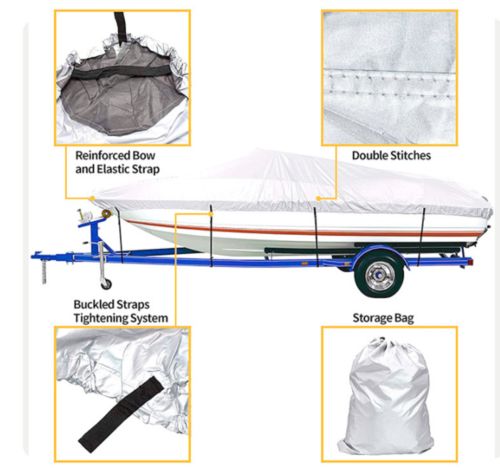 Reinforced Bow and Elastic Strap

Double Stitches

Buckled Straps Tightening System

Storage Bag