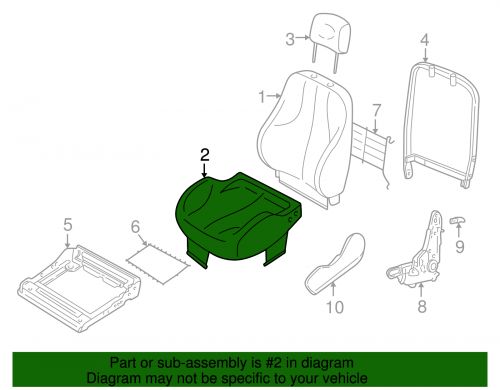 3
4
1
7
2
5
6
9
10
8

Part or sub-assembly is #2 in diagram
Diagram may not be specific to your vehicle