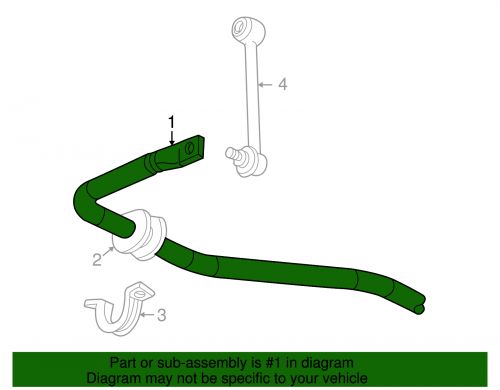 4

1

2

3

Part or sub-assembly is #1 in diagram
Diagram may not be specific to your vehicle