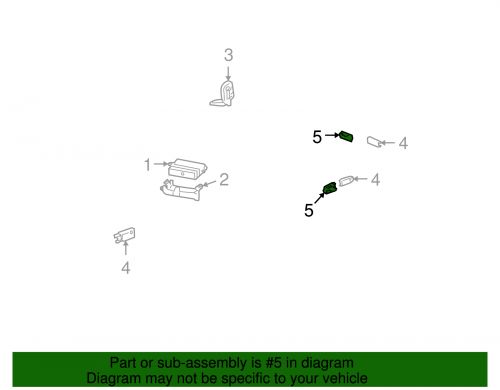 3

5

4

1

2

4

5

4

Part or sub-assembly is #5 in diagram
Diagram may not be specific to your vehicle