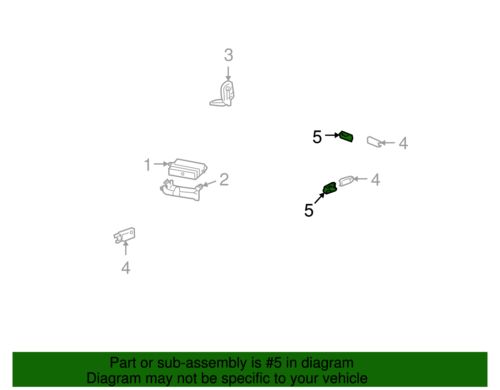 3

5

4

1

2

4

5

4

Part or sub-assembly is #5 in diagram
Diagram may not be specific to your vehicle