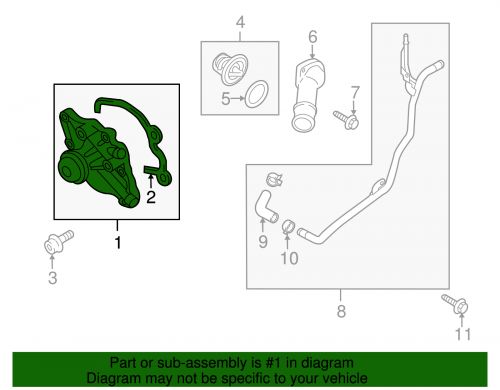 4
6
5
7
2
1
3
9
10
8
11

Part or sub-assembly is #1 in diagram
Diagram may not be specific to your vehicle