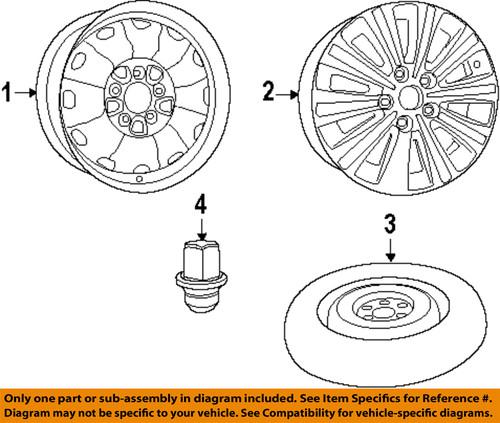 1
2
4
3

Only one part or sub-assembly in diagram included. See Item Specifics for Reference #.
Diagram may not be specific to your vehicle. See Compatibility for vehicle-specific diagrams.