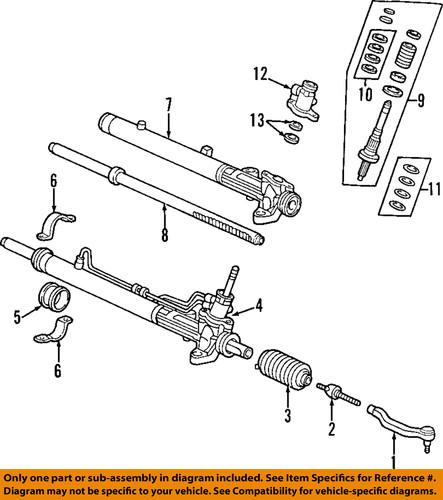 12
7
13
10
9
11
6
8
4
5
6
3
2
1

Only one part or sub-assembly in diagram included. See Item Specifics for Reference #. Diagram may not be specific to your vehicle. See Compatibility for vehicle-specific diagrams.