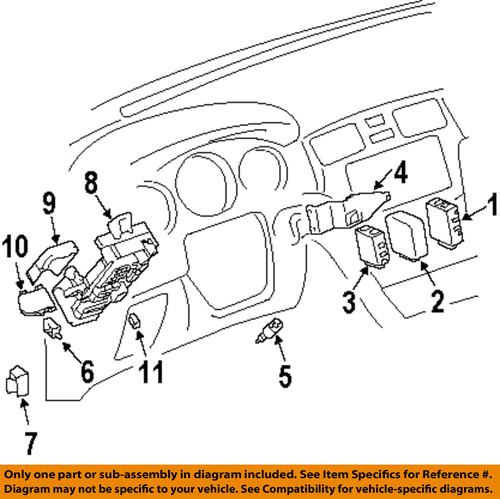 8
9
10
4
1
3
2
6
11
5
7

Only one part or sub-assembly in diagram included. See Item Specifics for Reference #. Diagram may not be specific to your vehicle. See Compatibility for vehicle-specific diagrams.